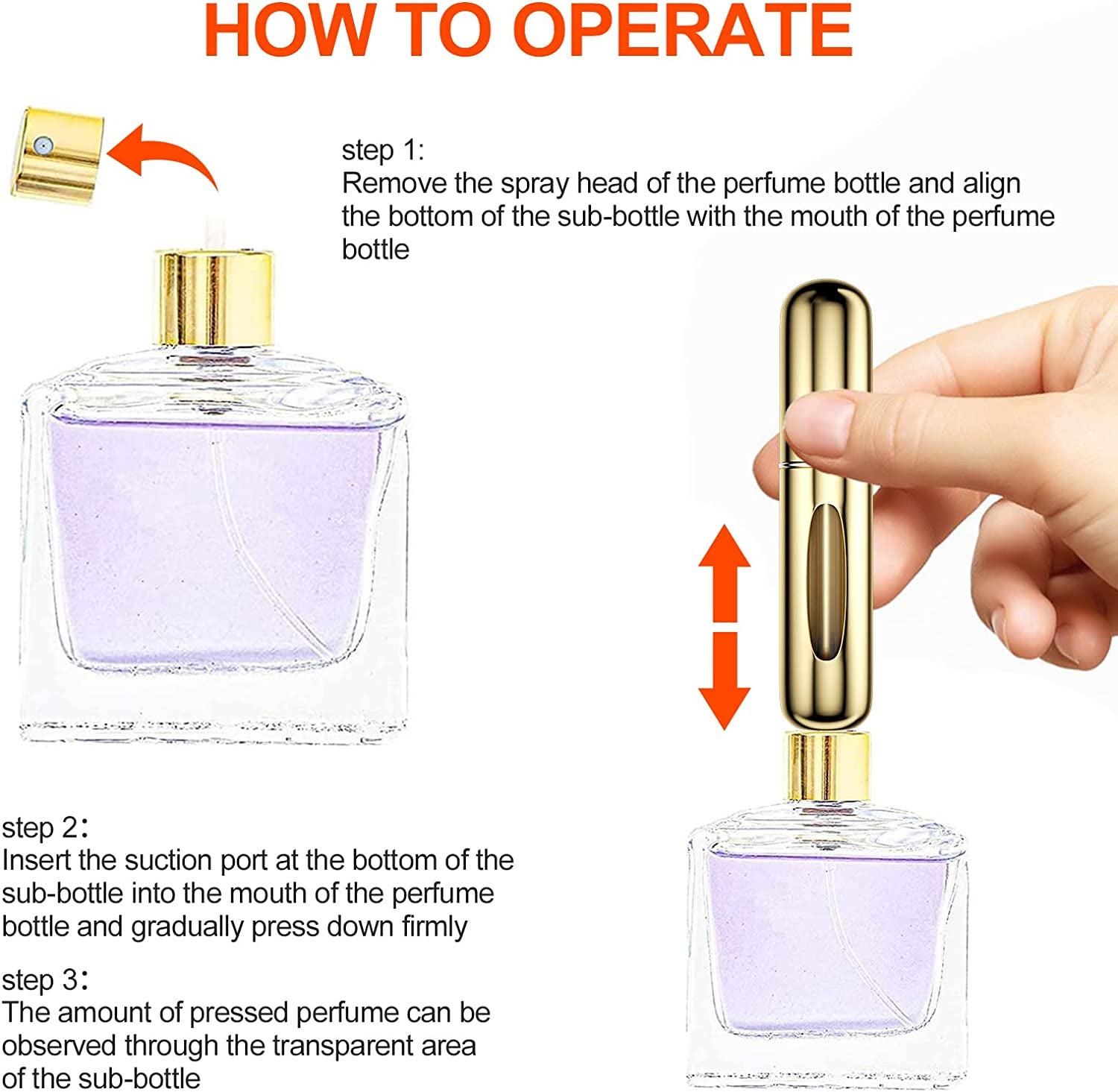 HOW TO OPERATE

step 1:
Remove the spray head of the perfume bottle and align the bottom of the sub-bottle with the mouth of the perfume bottle

step 2:
Insert the suction port at the bottom of the sub-bottle into the mouth of the perfume bottle and gradually press down firmly

step 3:
The amount of pressed perfume can be observed through the transparent area of the sub-bottle